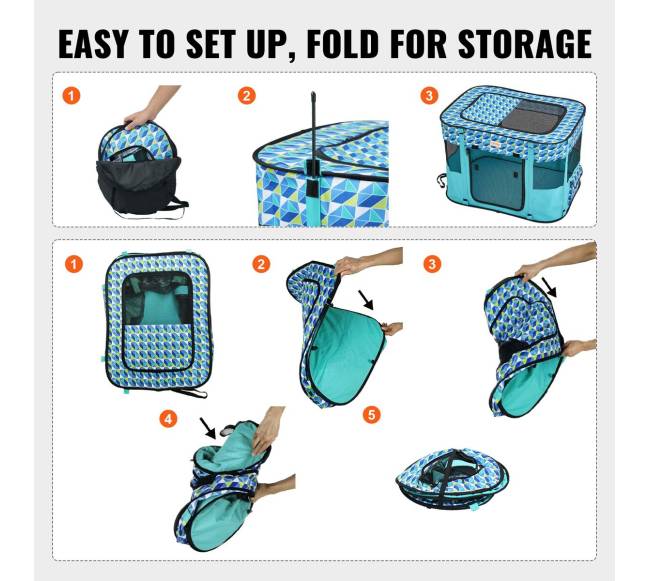 EASY TO SET UP, FOLD FOR STORAGE

1

2

3

1

2

3

4

5