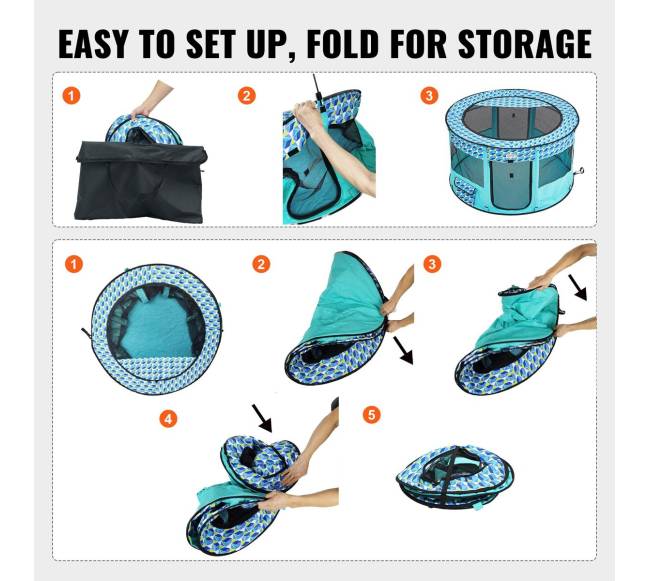 EASY TO SET UP, FOLD FOR STORAGE

1

2

3

1

2

3

4

5