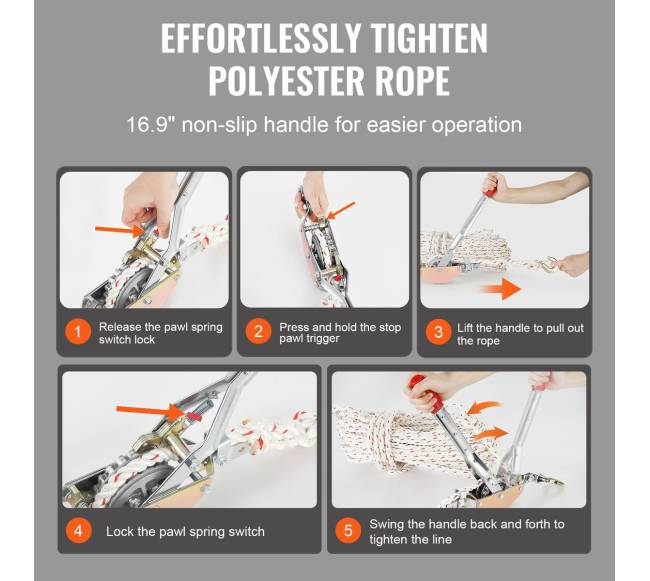 EFFORTLESSLY TIGHTEN POLYESTER ROPE

16.9" non-slip handle for easier operation

1 Release the pawl spring switch lock

2 Press and hold the stop pawl trigger

3 Lift the handle to pull out the rope

4 Lock the pawl spring switch

5 Swing the handle back and forth to tighten the line