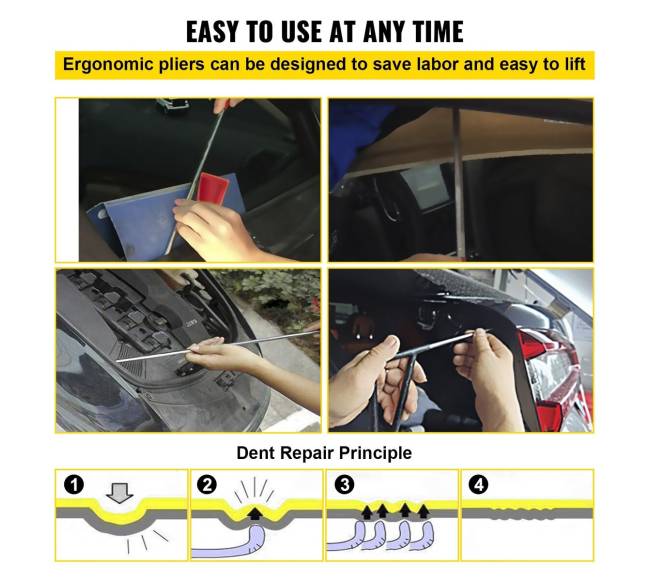 EASY TO USE AT ANY TIME

Ergonomic pliers can be designed to save labor and easy to lift

Dent Repair Principle

1

2

3

4