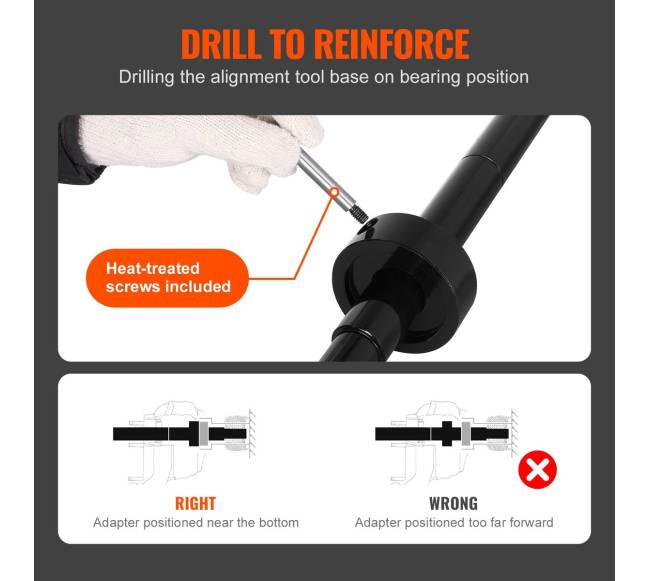 DRILL TO REINFORCE

Drilling the alignment tool base on bearing position

Heat-treated screws included

RIGHT

Adapter positioned near the bottom

WRONG

Adapter positioned too far forward