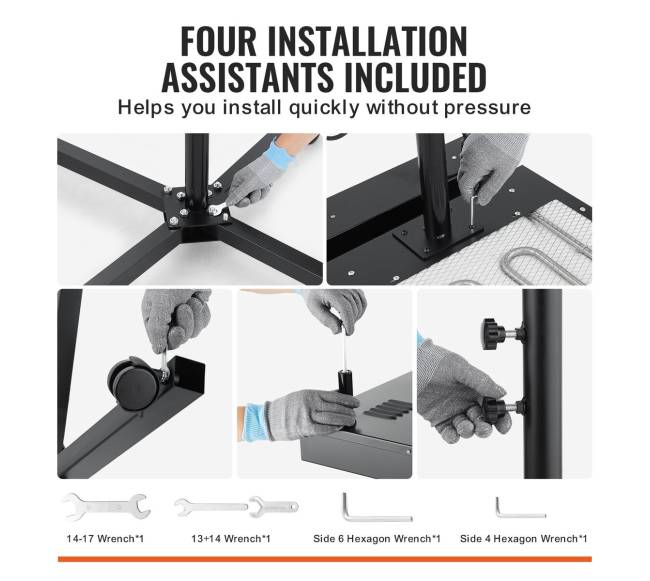 FOUR INSTALLATION ASSISTANTS INCLUDED
Helps you install quickly without pressure

14-17 Wrench*1
13+14 Wrench*1
Side 6 Hexagon Wrench*1
Side 4 Hexagon Wrench*1