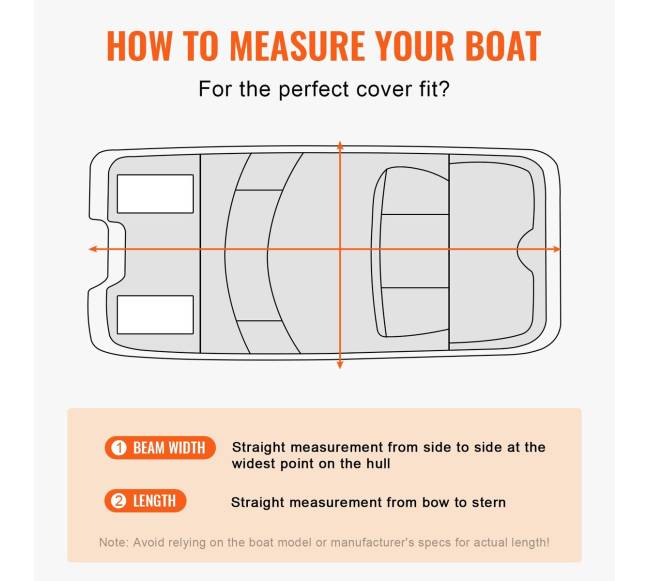 HOW TO MEASURE YOUR BOAT

For the perfect cover fit?

1 BEAM WIDTH Straight measurement from side to side at the widest point on the hull

2 LENGTH Straight measurement from bow to stern

Note: Avoid relying on the boat model or manufacturer's specs for actual length!