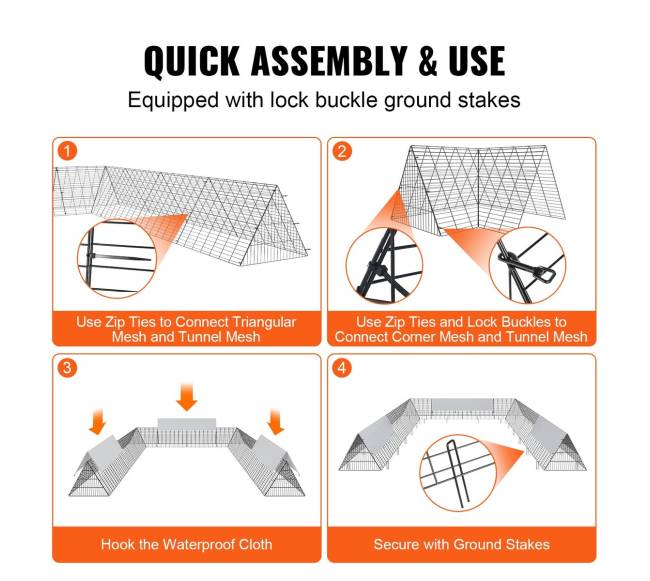 QUICK ASSEMBLY & USE

Equipped with lock buckle ground stakes

1

Use Zip Ties to Connect Triangular Mesh and Tunnel Mesh

2

Use Zip Ties and Lock Buckles to Connect Corner Mesh and Tunnel Mesh

3

Hook the Waterproof Cloth

4

Secure with Ground Stakes