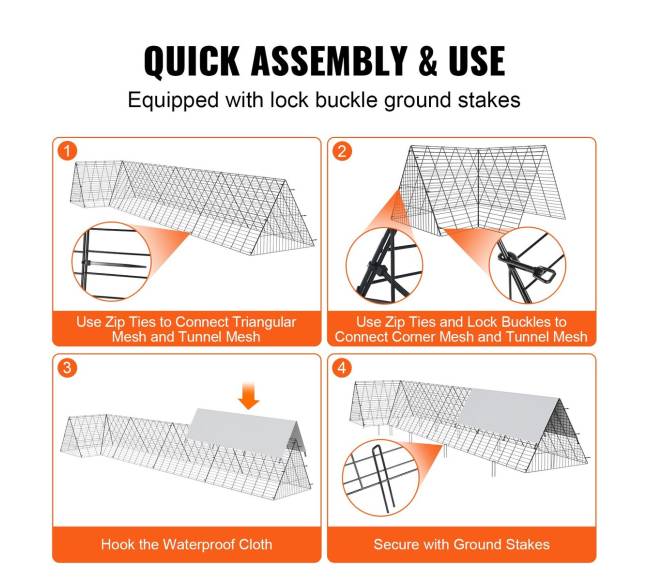 QUICK ASSEMBLY & USE

Equipped with lock buckle ground stakes

1

Use Zip Ties to Connect Triangular Mesh and Tunnel Mesh

2

Use Zip Ties and Lock Buckles to Connect Corner Mesh and Tunnel Mesh

3

Hook the Waterproof Cloth

4

Secure with Ground Stakes