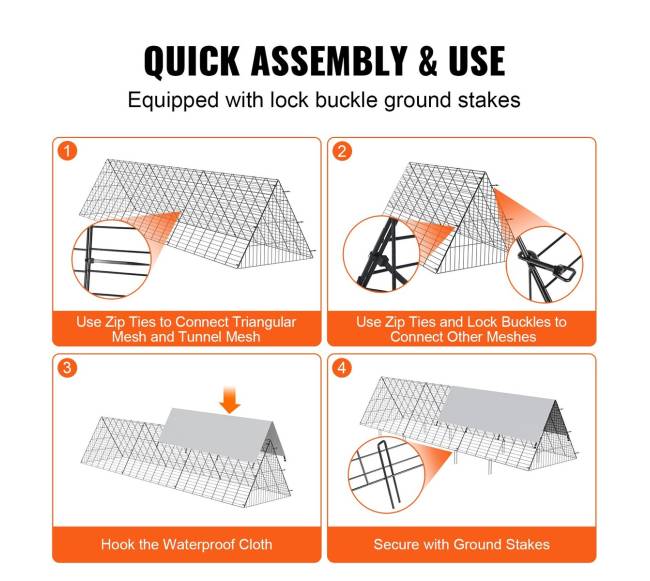 QUICK ASSEMBLY & USE

Equipped with lock buckle ground stakes

1

Use Zip Ties to Connect Triangular Mesh and Tunnel Mesh

2

Use Zip Ties and Lock Buckles to Connect Other Meshes

3

Hook the Waterproof Cloth

4

Secure with Ground Stakes