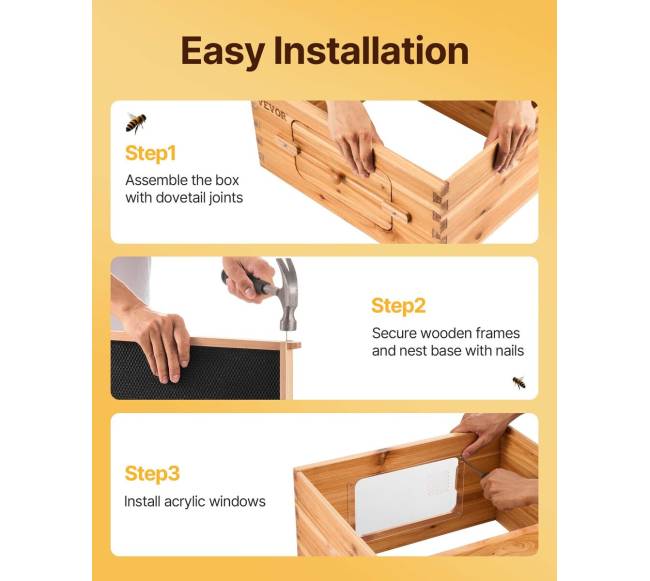 Easy Installation

VEVOR

Step1

Assemble the box with dovetail joints

Step2

Secure wooden frames and nest base with nails

Step3

Install acrylic windows