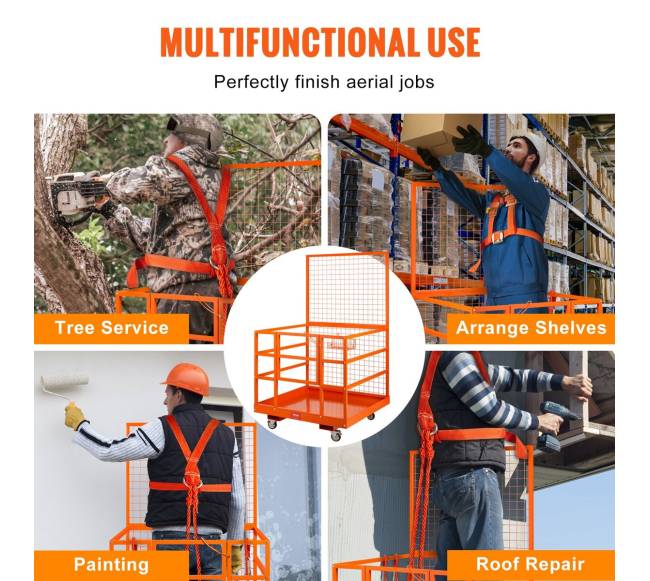 MULTIFUNCTIONAL USE

Perfectly finish aerial jobs

Tree Service

Arrange Shelves

Painting

Roof Repair