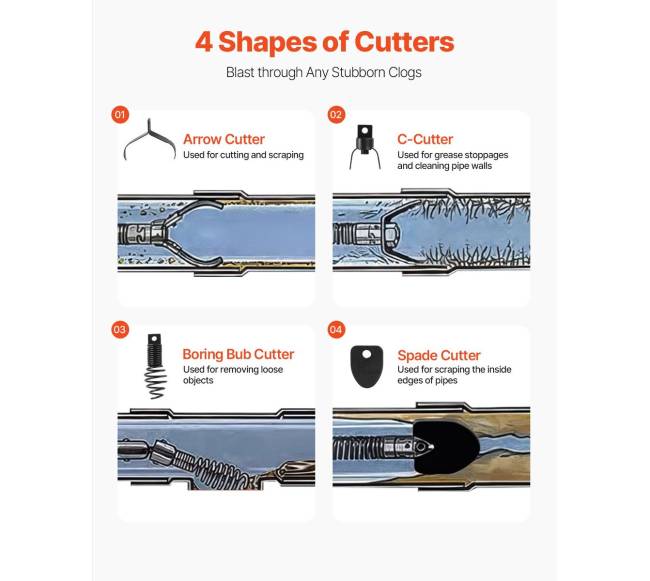 4 Shapes of Cutters

Blast through Any Stubborn Clogs

01

Arrow Cutter
Used for cutting and scraping

02

C-Cutter
Used for grease stoppages and cleaning pipe walls

03

Boring Bub Cutter
Used for removing loose objects

04

Spade Cutter
Used for scraping the inside edges of pipes