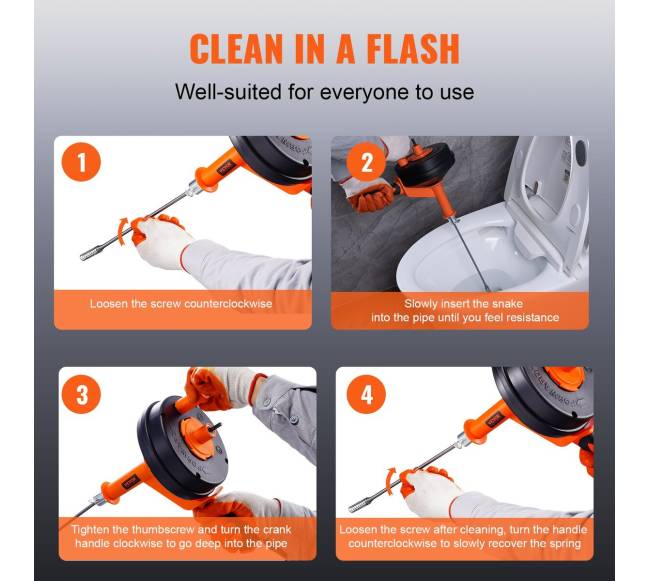 CLEAN IN A FLASH

Well-suited for everyone to use

1

Loosen the screw counterclockwise

2

Slowly insert the snake into the pipe until you feel resistance

3

Tighten the thumbscrew and turn the crank handle clockwise to go deep into the pipe

4

Loosen the screw after cleaning, turn the handle counterclockwise to slowly recover the spring