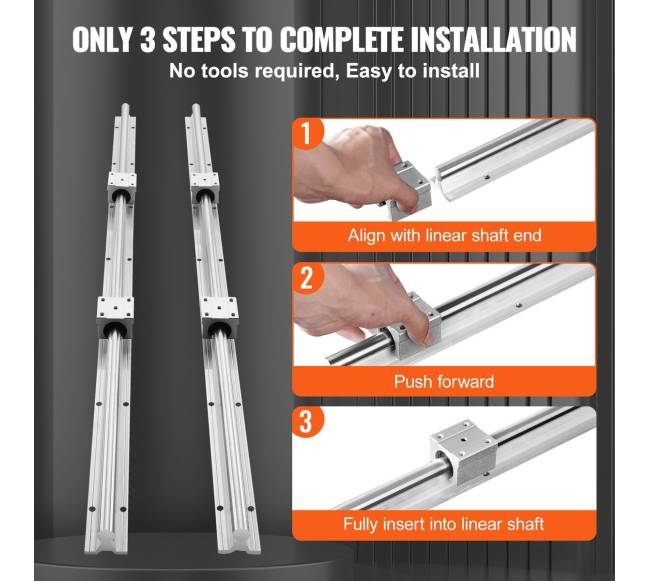 ONLY 3 STEPS TO COMPLETE INSTALLATION
No tools required, Easy to install

1
Align with linear shaft end

2
Push forward

3
Fully insert into linear shaft