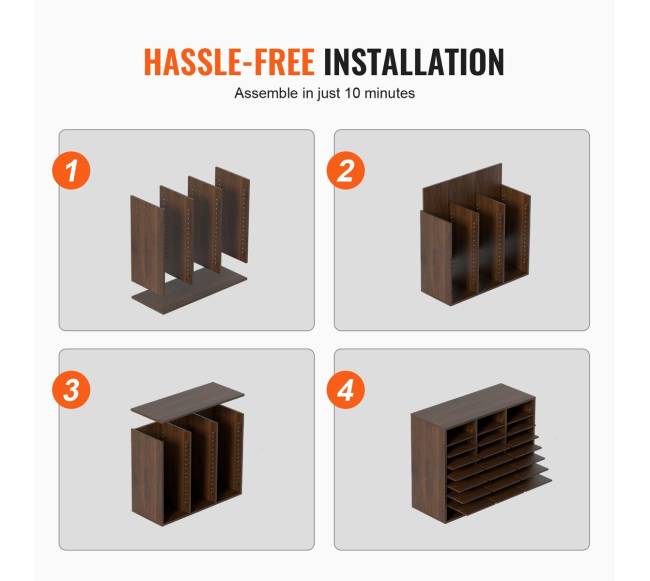 HASSLE-FREE INSTALLATION
Assemble in just 10 minutes

1

2

3

4