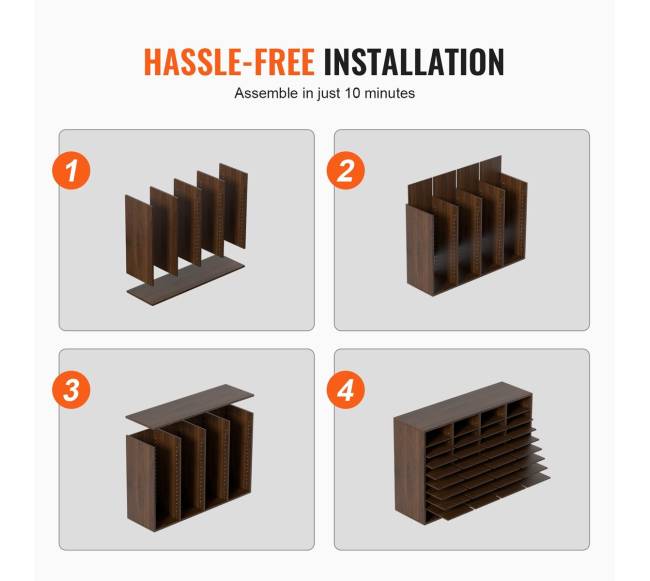 HASSLE-FREE INSTALLATION

Assemble in just 10 minutes

1

2

3

4