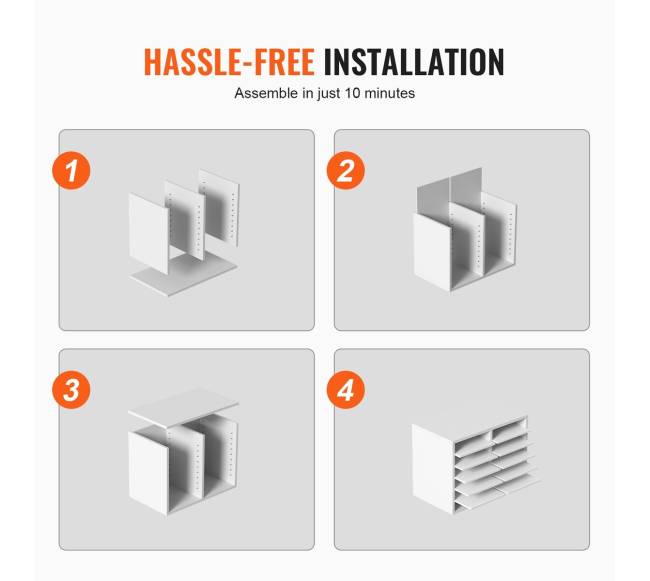 HASSLE-FREE INSTALLATION
Assemble in just 10 minutes

1

2

3

4