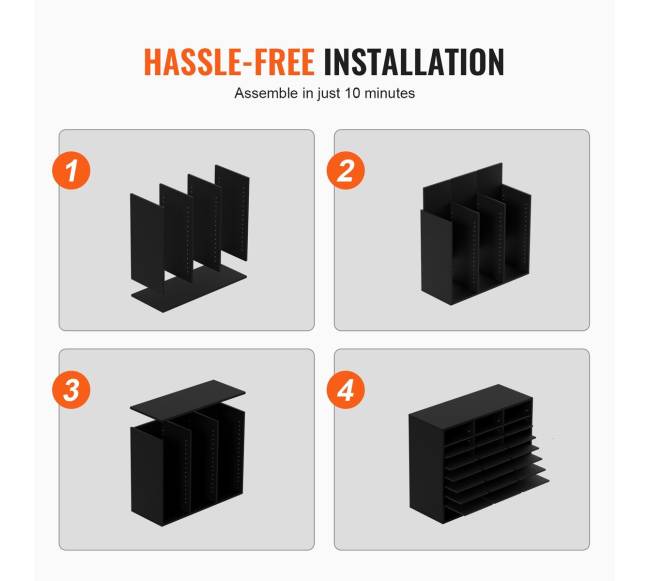 HASSLE-FREE INSTALLATION

Assemble in just 10 minutes

1

2

3

4