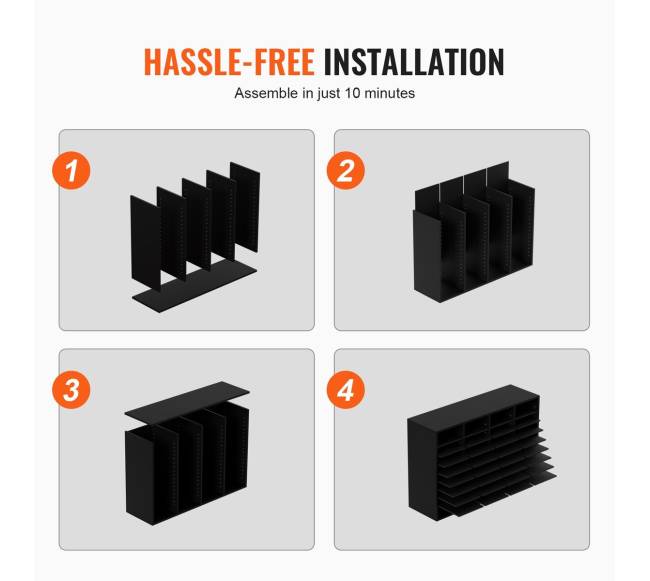 HASSLE-FREE INSTALLATION

Assemble in just 10 minutes

1

2

3

4