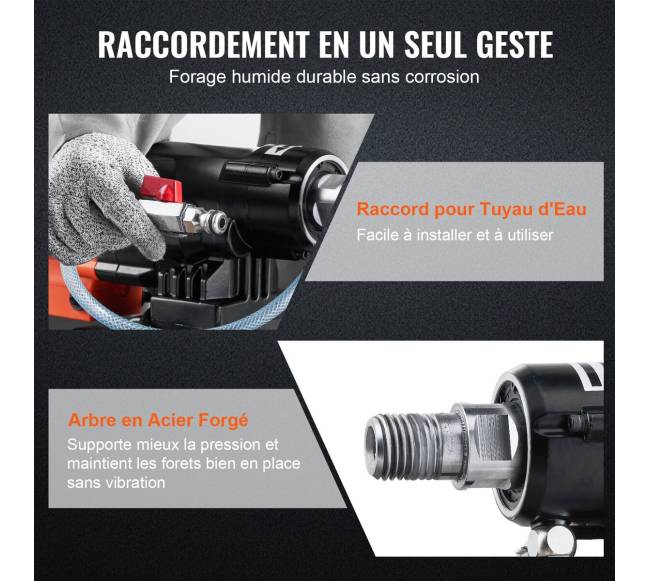 RACCORDEMENT EN UN SEUL GESTE
Forage humide durable sans corrosion

Raccord pour Tuyau d'Eau
Facile à installer et à utiliser

Arbre en Acier Forgé
Supporte mieux la pression et maintient les forets bien en place sans vibration