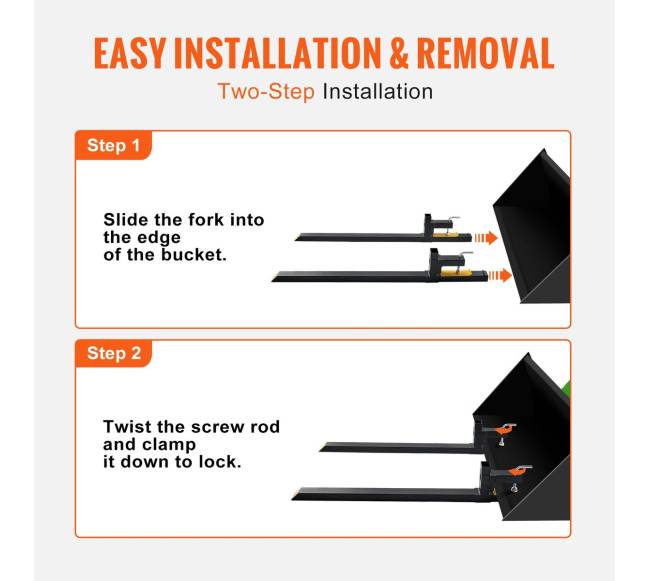 EASY INSTALLATION & REMOVAL

Two-Step Installation

Step 1

Slide the fork into the edge of the bucket.

Step 2

Twist the screw rod and clamp it down to lock.