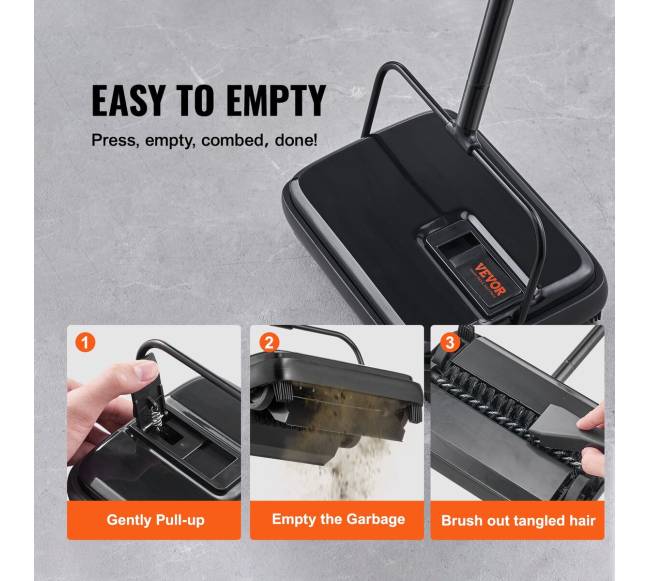 EASY TO EMPTY

Press, empty, combed, done!

VEVOR

1

Gently Pull-up

2

Empty the Garbage

3

Brush out tangled hair