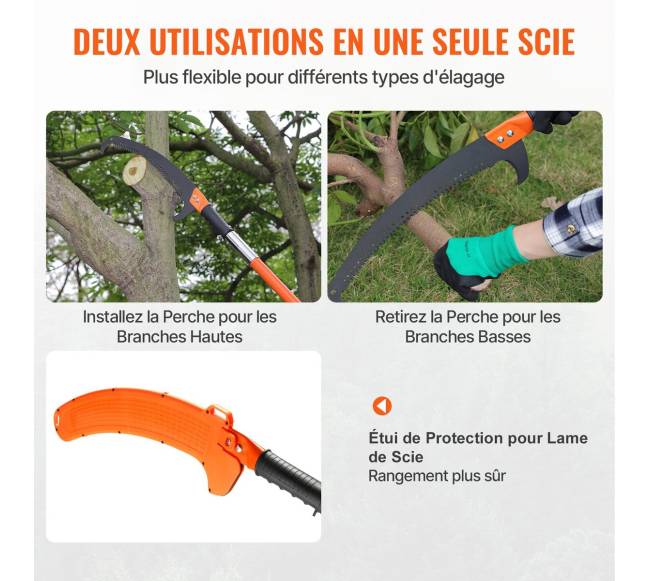 DEUX UTILISATIONS EN UNE SEULE SCIE

Plus flexible pour différents types d'élagage

Installez la Perche pour les Branches Hautes

Retirez la Perche pour les Branches Basses

Étui de Protection pour Lame de Scie
Rangement plus sûr