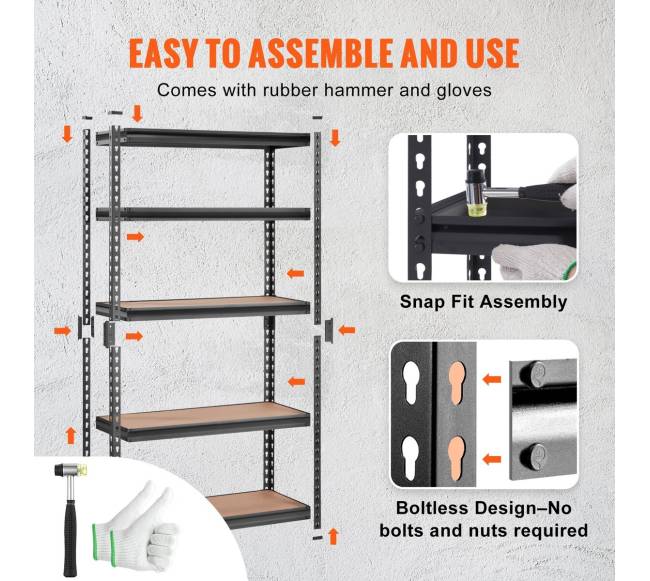 EASY TO ASSEMBLE AND USE

Comes with rubber hammer and gloves

Snap Fit Assembly

Boltless Design–No bolts and nuts required