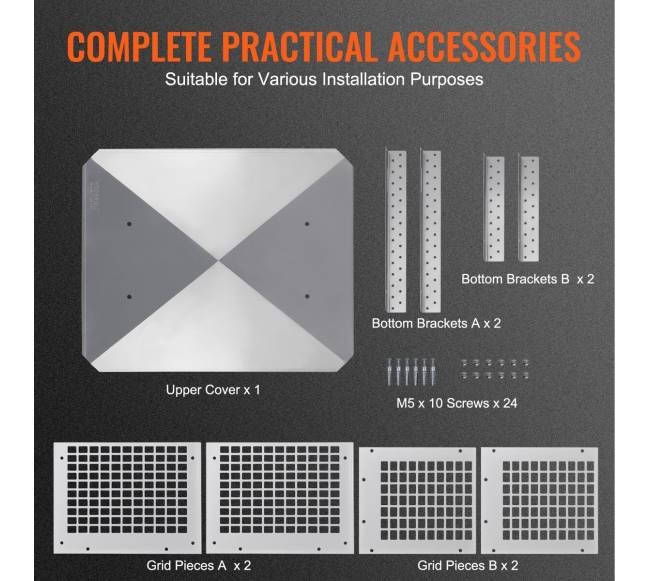 COMPLETE PRACTICAL ACCESSORIES
Suitable for Various Installation Purposes

Bottom Brackets B x 2

Bottom Brackets A x 2

Upper Cover x 1

M5 x 10 Screws x 24

Grid Pieces A x 2

Grid Pieces B x 2