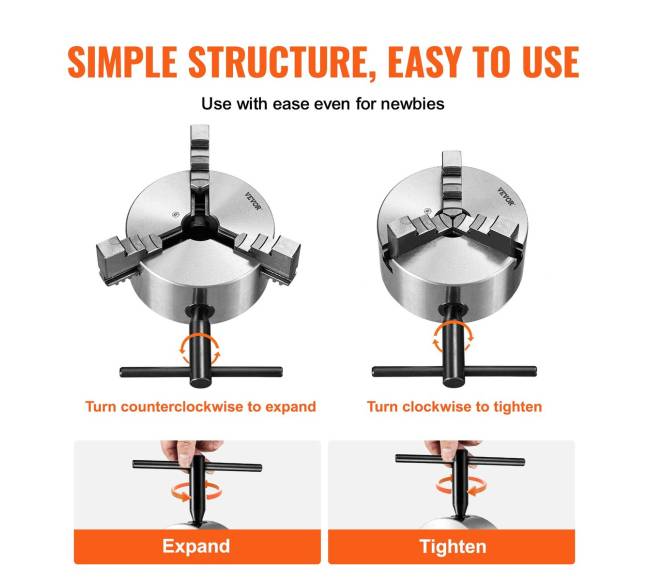 SIMPLE STRUCTURE, EASY TO USE

Use with ease even for newbies

VEVOR

VEVOR

Turn counterclockwise to expand

Turn clockwise to tighten

Expand

Tighten