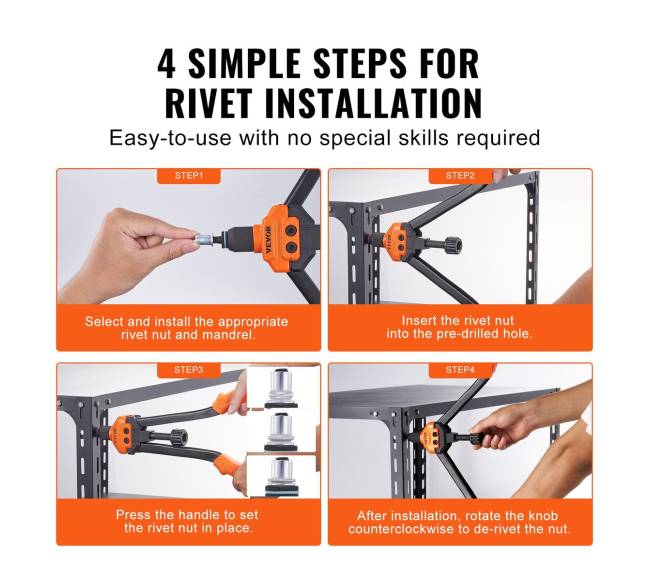 4 SIMPLE STEPS FOR RIVET INSTALLATION

Easy-to-use with no special skills required

STEP1

VEVOR

Select and install the appropriate rivet nut and mandrel.

STEP2

Insert the rivet nut into the pre-drilled hole.

STEP3

Press the handle to set the rivet nut in place.

STEP4

After installation, rotate the knob counterclockwise to de-rivet the nut.