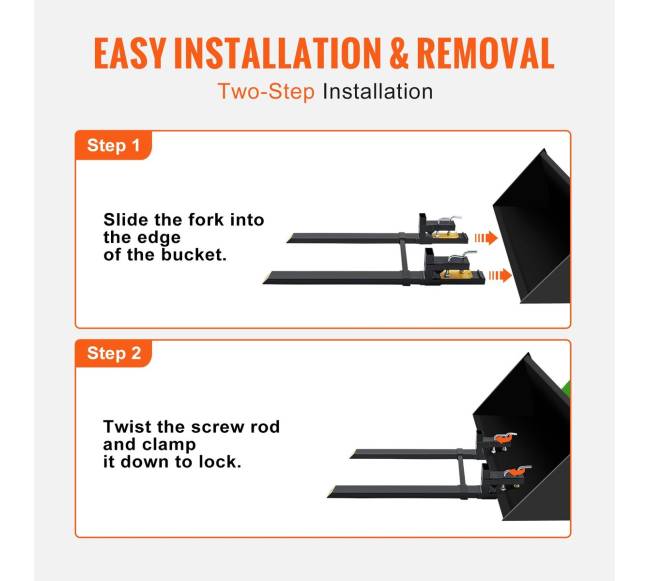 EASY INSTALLATION & REMOVAL

Two-Step Installation

Step 1

Slide the fork into the edge of the bucket.

Step 2

Twist the screw rod and clamp it down to lock.