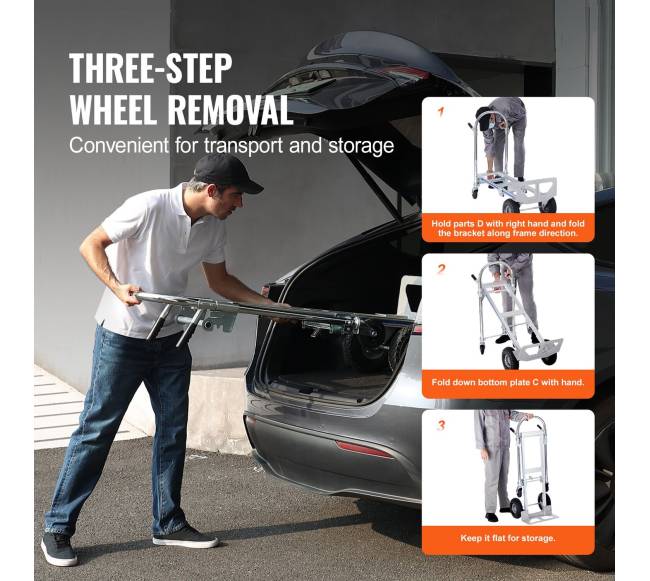 THREE-STEP WHEEL REMOVAL

Convenient for transport and storage

1

Hold parts D with right hand and fold the bracket along frame direction.

2

Fold down bottom plate C with hand.

3

Keep it flat for storage.