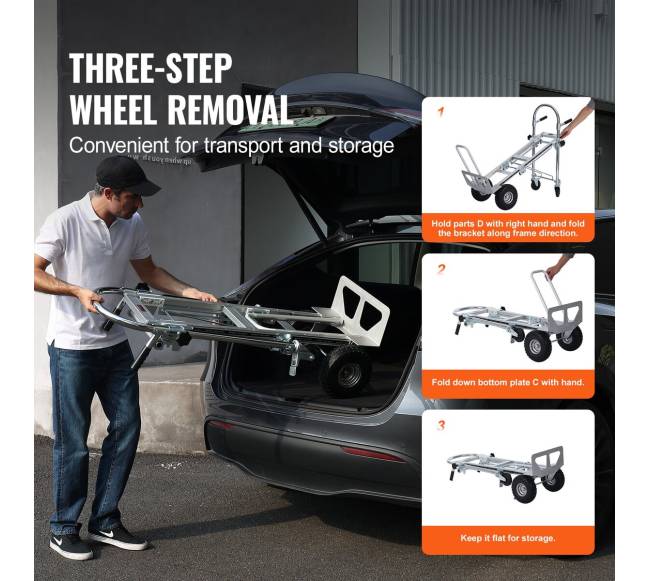 THREE-STEP WHEEL REMOVAL

Convenient for transport and storage

1

Hold parts D with right hand and fold the bracket along frame direction.

2

Fold down bottom plate C with hand.

3

Keep it flat for storage.