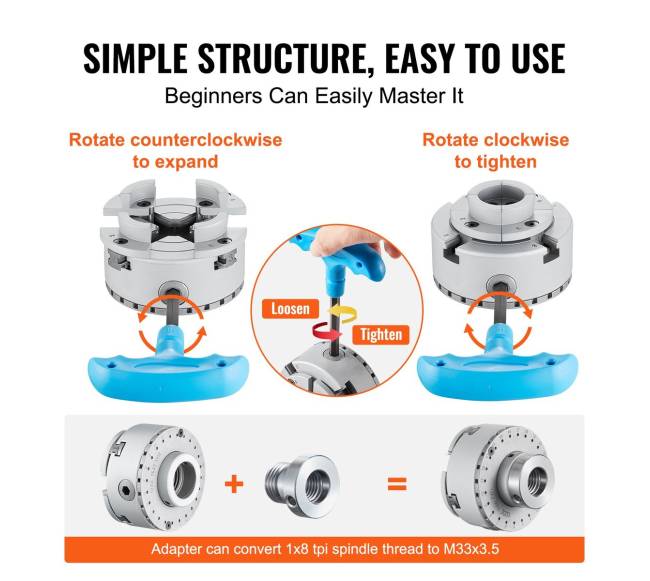 SIMPLE STRUCTURE, EASY TO USE
Beginners Can Easily Master It

Rotate counterclockwise to expand

Rotate clockwise to tighten

Loosen

Tighten

+

=

Adapter can convert 1x8 tpi spindle thread to M33x3.5