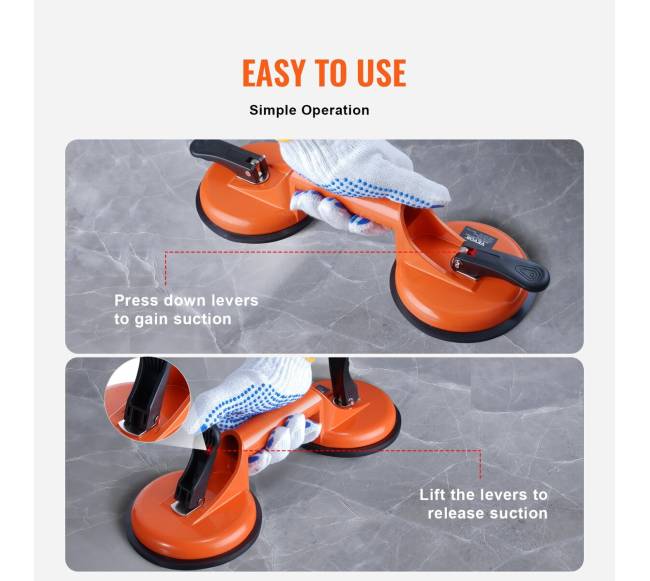 EASY TO USE

Simple Operation

VEVOR

Press down levers to gain suction

Lift the levers to release suction