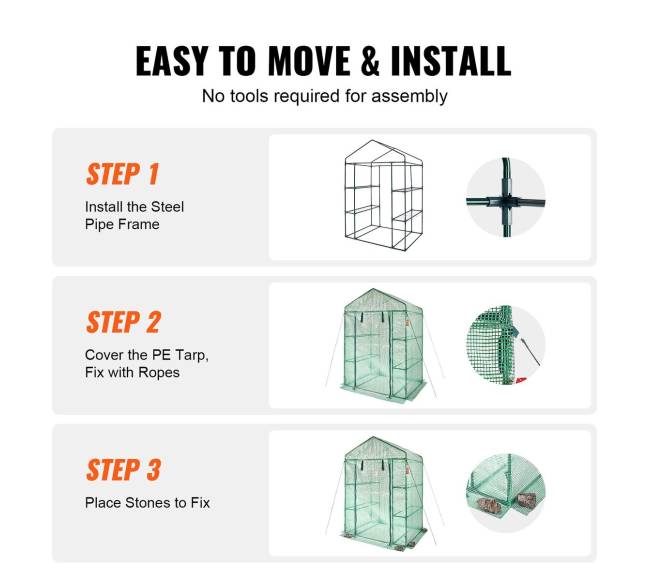 EASY TO MOVE & INSTALL

No tools required for assembly

STEP 1

Install the Steel Pipe Frame

STEP 2

Cover the PE Tarp, Fix with Ropes

STEP 3

Place Stones to Fix