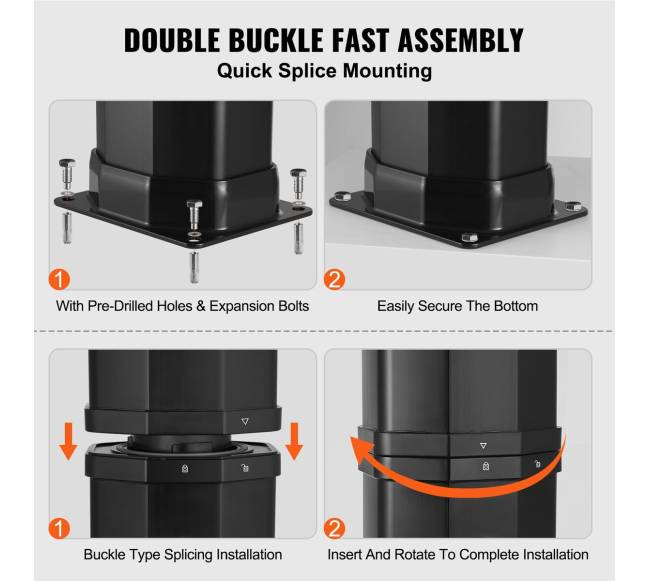 DOUBLE BUCKLE FAST ASSEMBLY
Quick Splice Mounting

1
With Pre-Drilled Holes & Expansion Bolts

2
Easily Secure The Bottom

1
Buckle Type Splicing Installation

2
Insert And Rotate To Complete Installation