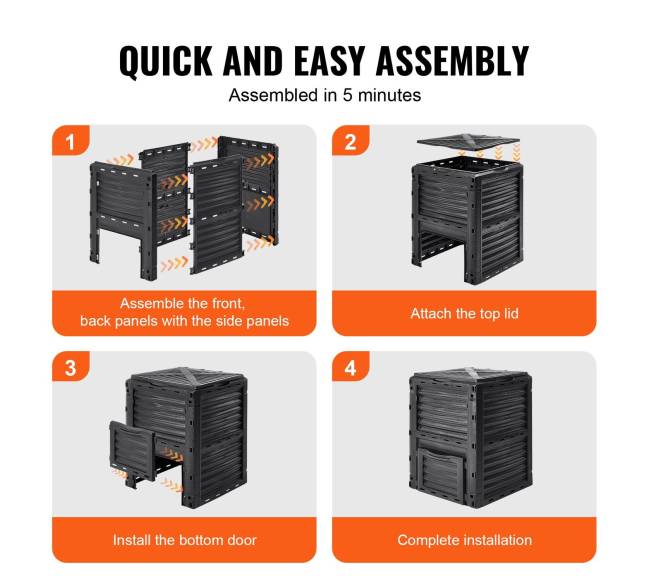 QUICK AND EASY ASSEMBLY

Assembled in 5 minutes

1

Assemble the front, back panels with the side panels

2

Attach the top lid

3

Install the bottom door

4

Complete installation