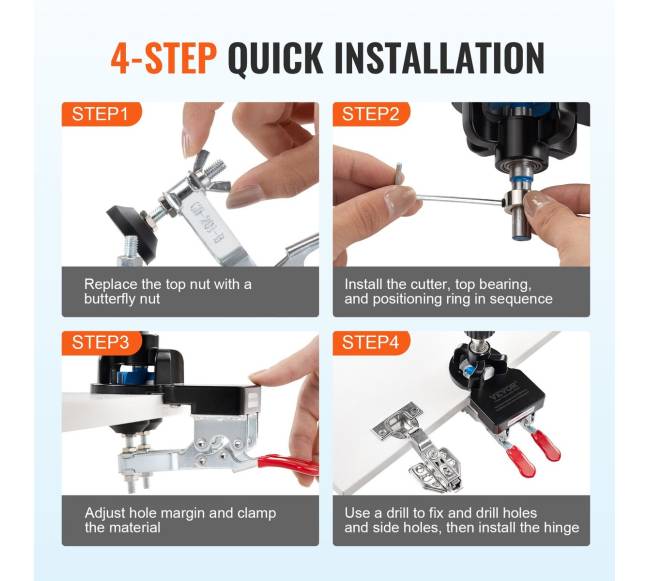 4-STEP QUICK INSTALLATION

STEP1

Replace the top nut with a butterfly nut

STEP2

Install the cutter, top bearing, and positioning ring in sequence

STEP3

Adjust hole margin and clamp the material

STEP4

VEVOR

Use a drill to fix and drill holes and side holes, then install the hinge