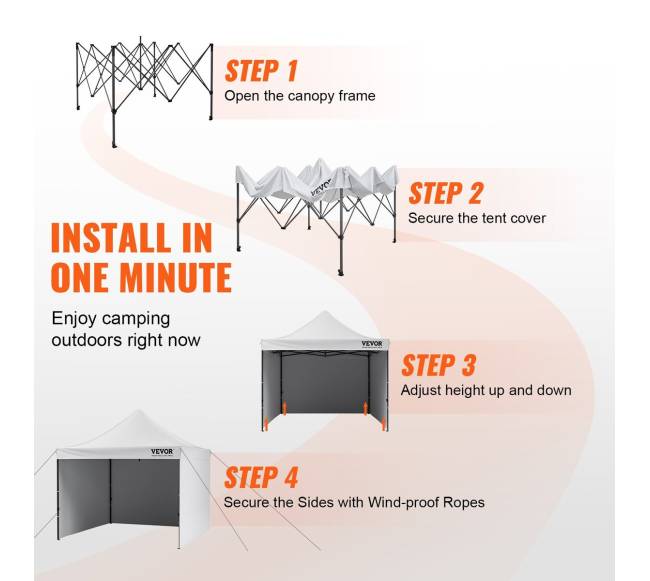 STEP 1
Open the canopy frame

VEVOR

STEP 2
Secure the tent cover

INSTALL IN ONE MINUTE

Enjoy camping outdoors right now

VEVOR

STEP 3
Adjust height up and down

VEVOR

STEP 4
Secure the Sides with Wind-proof Ropes