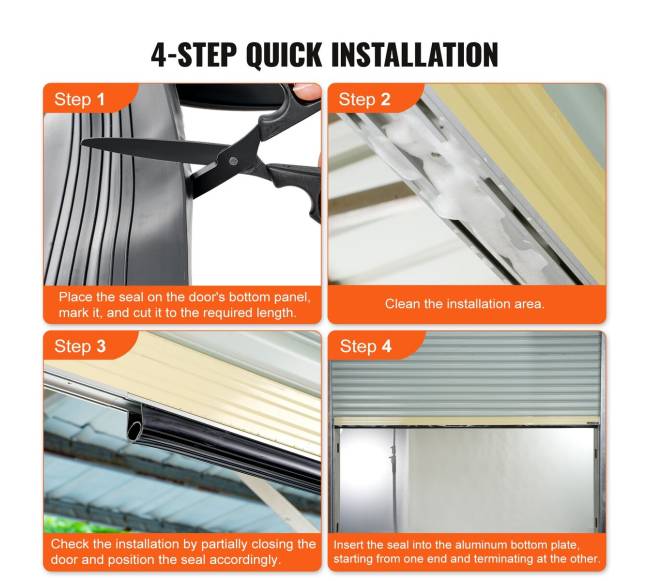 4-STEP QUICK INSTALLATION

Step 1

Place the seal on the door's bottom panel, mark it, and cut it to the required length.

Step 2

Clean the installation area.

Step 3

Check the installation by partially closing the door and position the seal accordingly.

Step 4

Insert the seal into the aluminum bottom plate, starting from one end and terminating at the other.