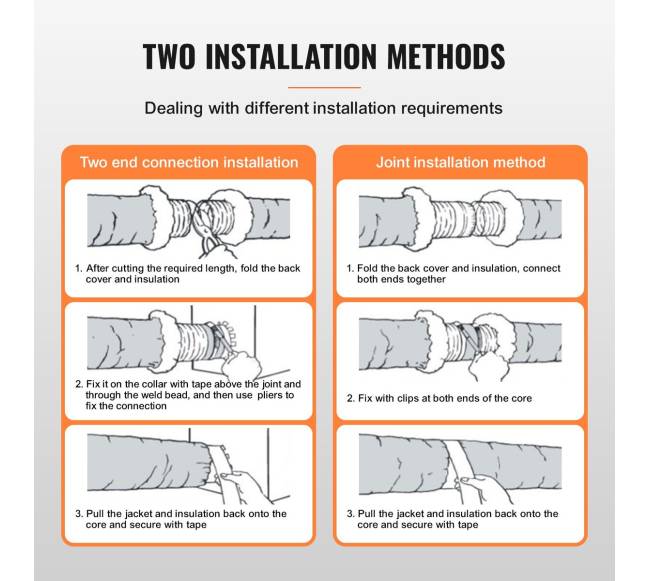 TWO INSTALLATION METHODS

Dealing with different installation requirements

Two end connection installation

1. After cutting the required length, fold the back cover and insulation

2. Fix it on the collar with tape above the joint and through the weld bead, and then use pliers to fix the connection

3. Pull the jacket and insulation back onto the core and secure with tape

Joint installation method

1. Fold the back cover and insulation, connect both ends together

2. Fix with clips at both ends of the core

3. Pull the jacket and insulation back onto the core and secure with tape