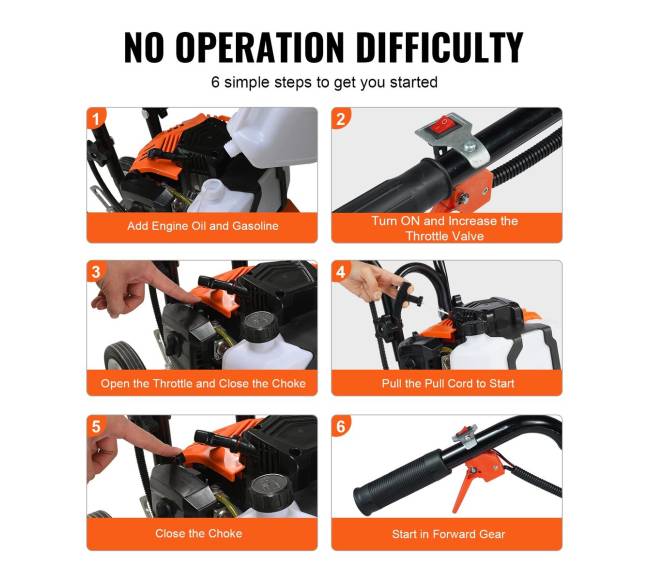 NO OPERATION DIFFICULTY

6 simple steps to get you started

1

Add Engine Oil and Gasoline

2

Turn ON and Increase the Throttle Valve

3

Open the Throttle and Close the Choke

4

Pull the Pull Cord to Start

5

Close the Choke

6

Start in Forward Gear