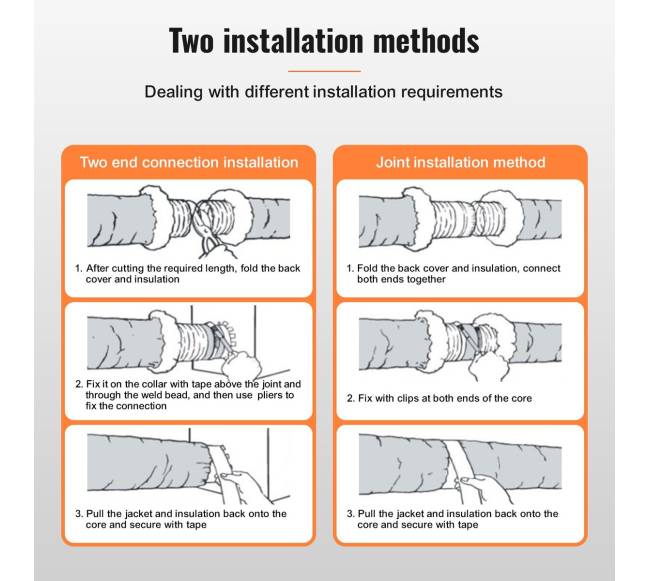 Two installation methods

Dealing with different installation requirements

Two end connection installation

1. After cutting the required length, fold the back cover and insulation

2. Fix it on the collar with tape above the joint and through the weld bead, and then use pliers to fix the connection

3. Pull the jacket and insulation back onto the core and secure with tape

Joint installation method

1. Fold the back cover and insulation, connect both ends together

2. Fix with clips at both ends of the core

3. Pull the jacket and insulation back onto the core and secure with tape