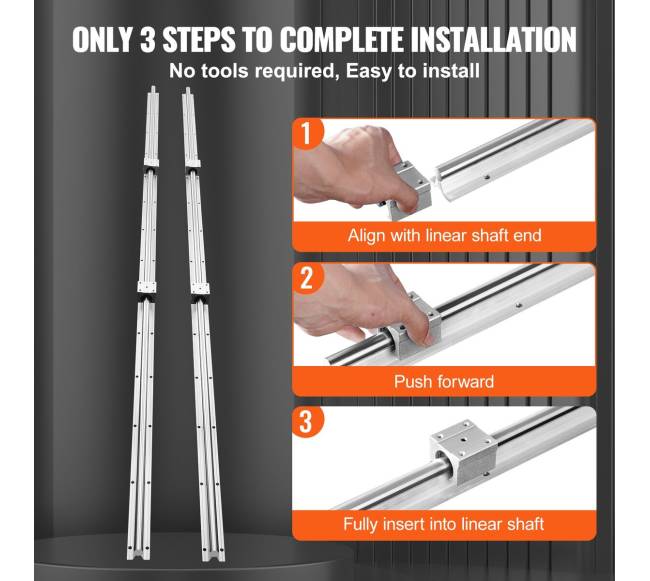 ONLY 3 STEPS TO COMPLETE INSTALLATION
No tools required, Easy to install

1
Align with linear shaft end

2
Push forward

3
Fully insert into linear shaft