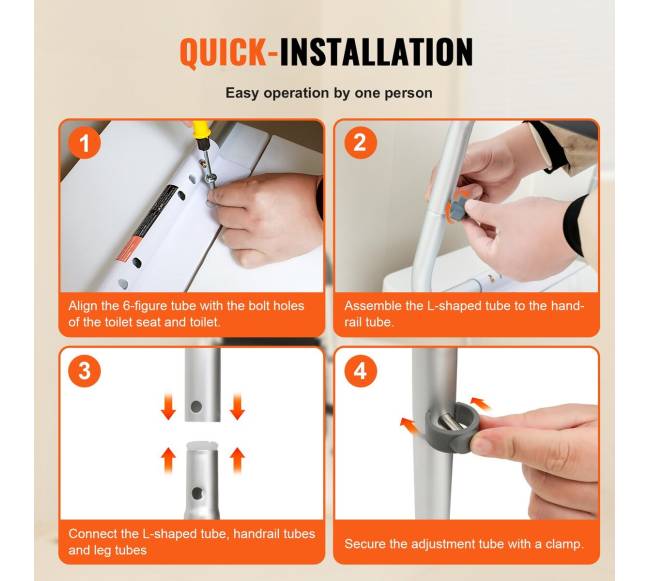 QUICK-INSTALLATION

Easy operation by one person

1

Align the 6-figure tube with the bolt holes of the toilet seat and toilet.

2

Assemble the L-shaped tube to the handrail tube.

3

Connect the L-shaped tube, handrail tubes and leg tubes

4

Secure the adjustment tube with a clamp.