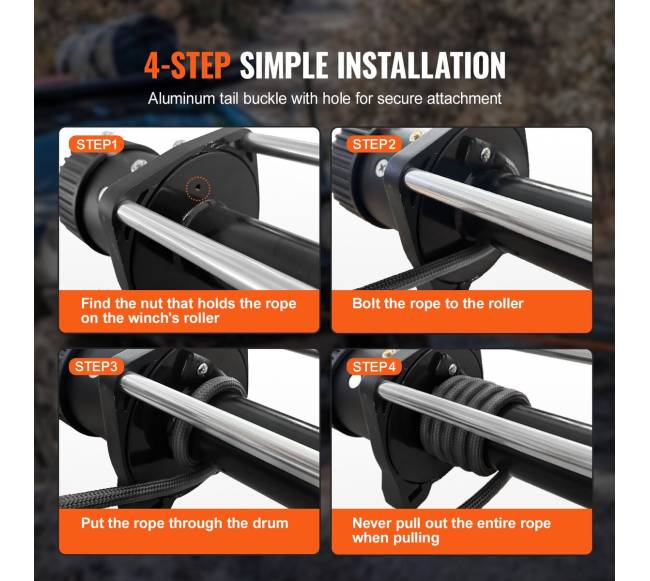 4-STEP SIMPLE INSTALLATION

Aluminum tail buckle with hole for secure attachment

STEP1

Find the nut that holds the rope on the winch's roller

STEP2

Bolt the rope to the roller

STEP3

Put the rope through the drum

STEP4

Never pull out the entire rope when pulling