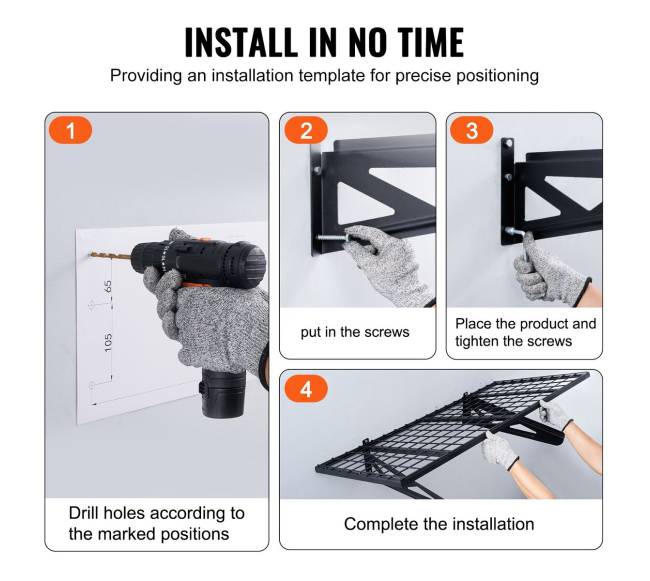 INSTALL IN NO TIME
Providing an installation template for precise positioning

1

65

105

Drill holes according to the marked positions

2

put in the screws

3

Place the product and tighten the screws

4

Complete the installation