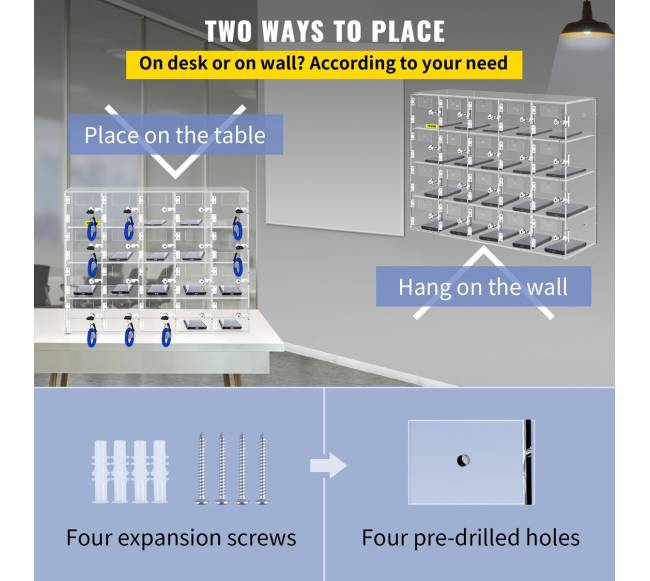 TWO WAYS TO PLACE
On desk or on wall? According to your need

Place on the table

Hang on the wall

Four expansion screws

Four pre-drilled holes