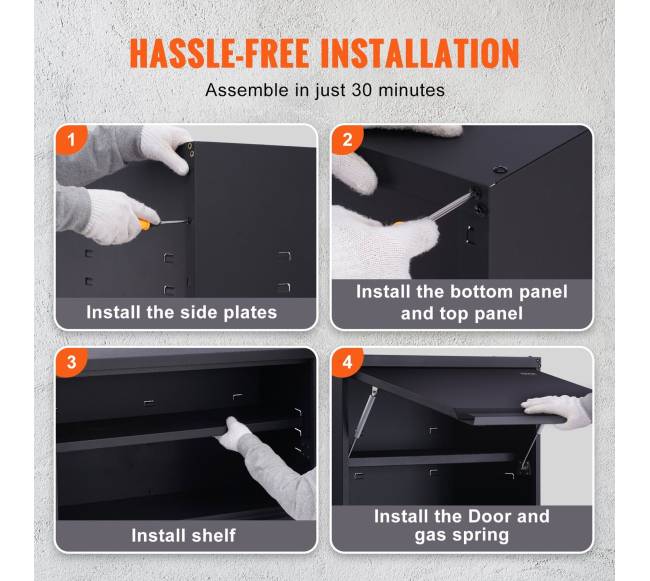 HASSLE-FREE INSTALLATION

Assemble in just 30 minutes

1

Install the side plates

2

Install the bottom panel and top panel

3

Install shelf

4

Install the Door and gas spring