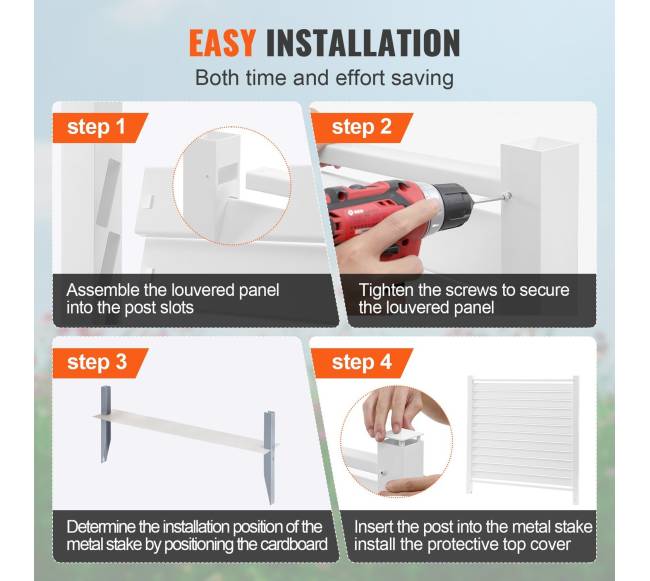 EASY INSTALLATION
Both time and effort saving

step 1
Assemble the louvered panel into the post slots

step 2
Tighten the screws to secure the louvered panel

step 3
Determine the installation position of the metal stake by positioning the cardboard

step 4
Insert the post into the metal stake install the protective top cover