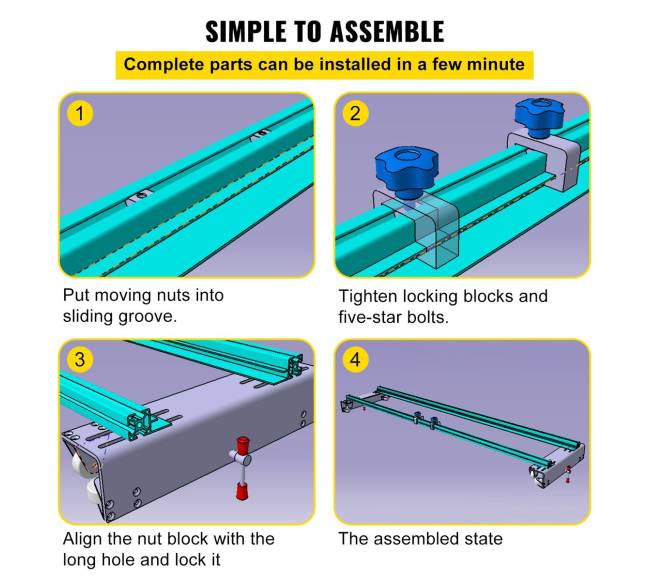 SIMPLE TO ASSEMBLE

Complete parts can be installed in a few minute

1

Put moving nuts into sliding groove.

2

Tighten locking blocks and five-star bolts.

3

Align the nut block with the long hole and lock it

4

The assembled state